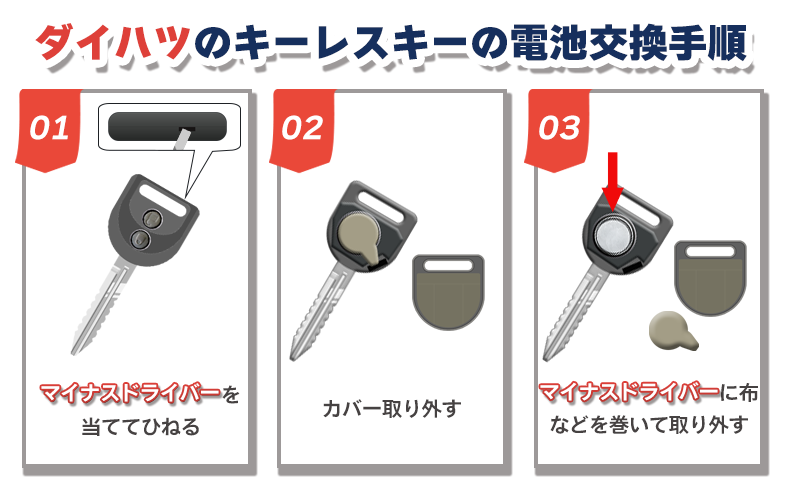 ダイハツのキーレスキーの電池交換手順

01

マイナスドライバーを当ててひねる

02

カバー取り外す

03

マイナスドライバーに布などを巻いて取り外す