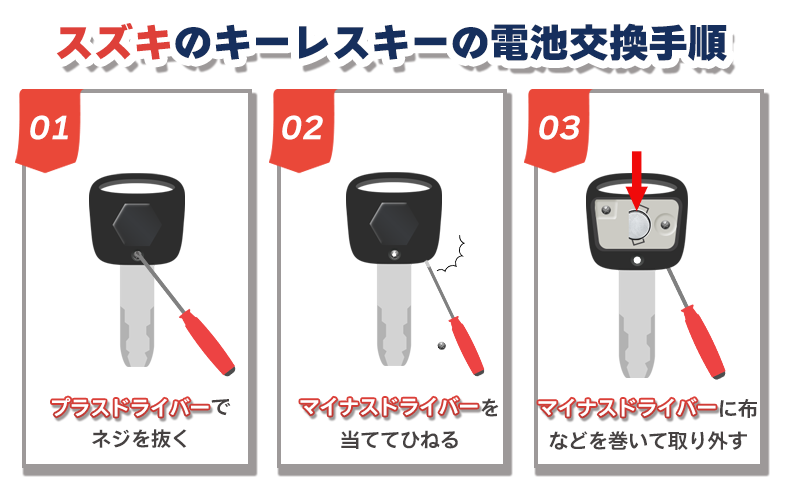 スズキのキーレスキーの電池交換手順

01

プラスドライバーでネジを抜く

02

マイナスドライバーを当ててひねる

03

マイナスドライバーに布などを巻いて取り外す