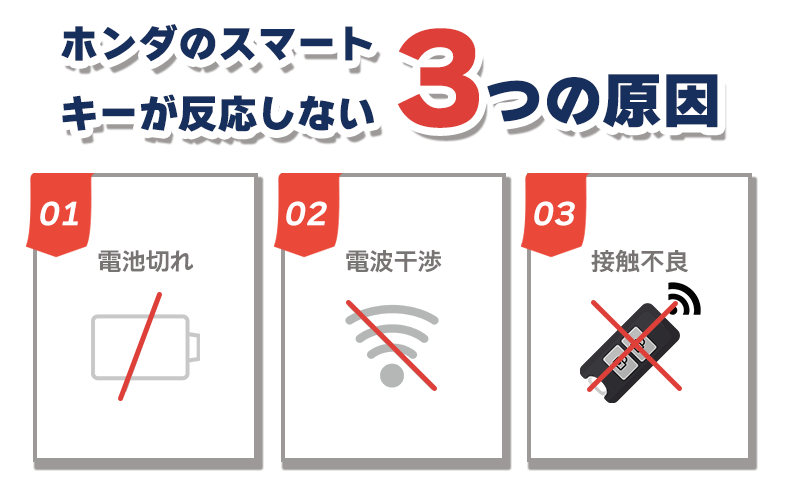 ホンダのスマートキーが反応しない 3つの原因

01
電池切れ

02
電波干渉

03
接触不良