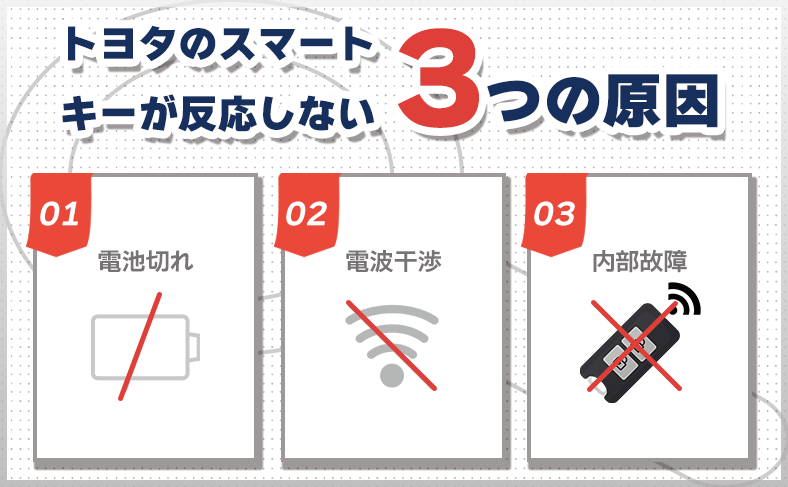 トヨタのスマートキーが反応しない3つの原因

01
電池切れ

02
電波干渉

03
内部故障