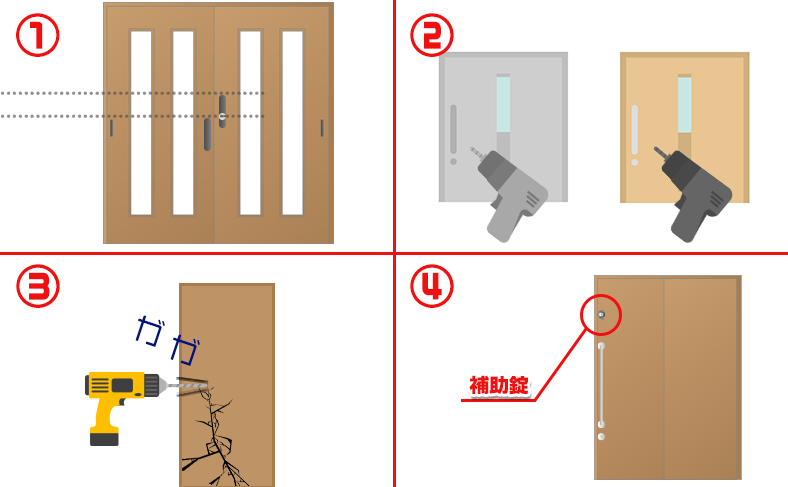 ①

②

③

ガガ

④

補助錠